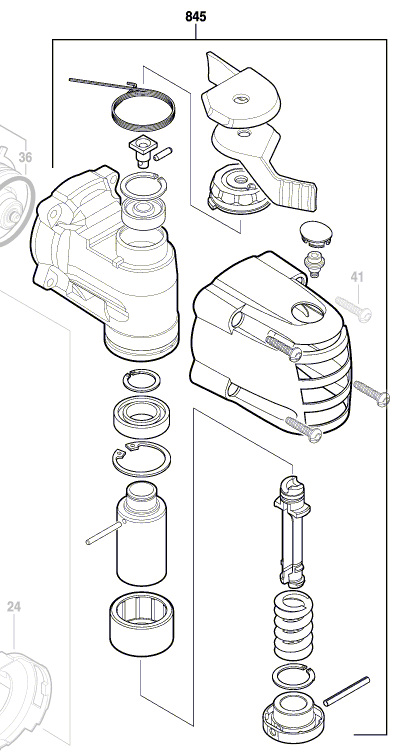 845
36
41
24